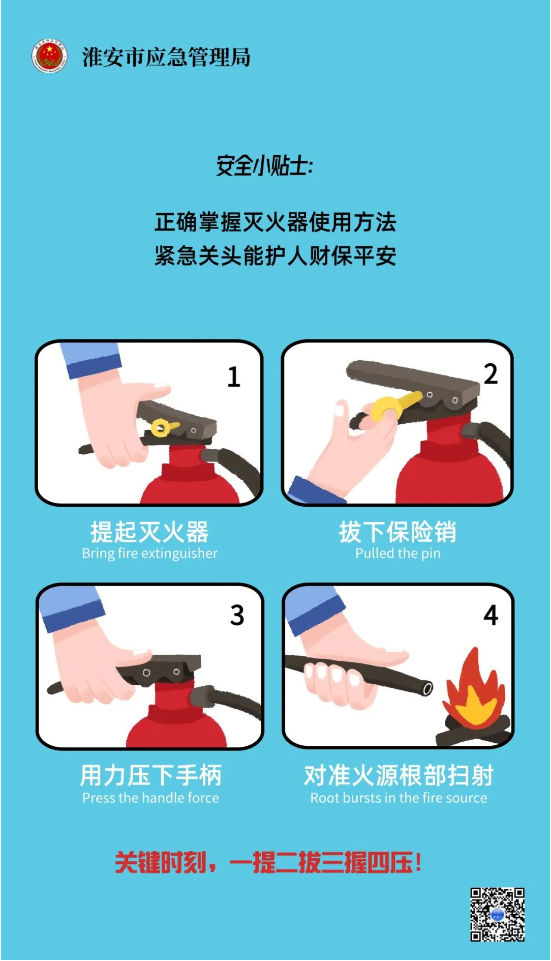 淮安市应急管理局

安全小贴士:

正确掌握灭火器使用方法
紧急关头能护人财保平安

1

提起灭火器
Bring fire extinguisher

2

拔下保险销
Pulled the pin

3

用力压下手柄
Press the handle force

4

对准火源根部扫射
Root bursts in the fire source

关键时刻，一提二拔三握四压!